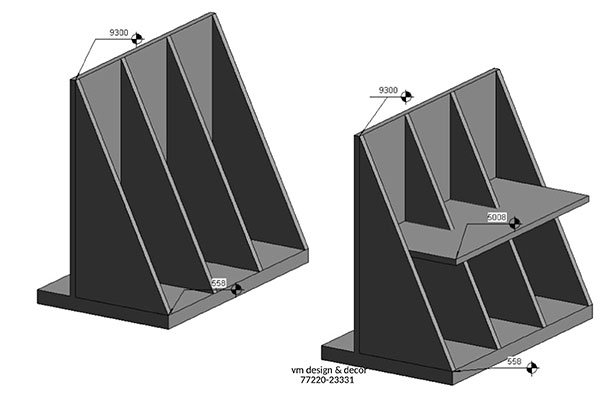 9300

558

9300

5008

558

vm design & decor
77220-23331